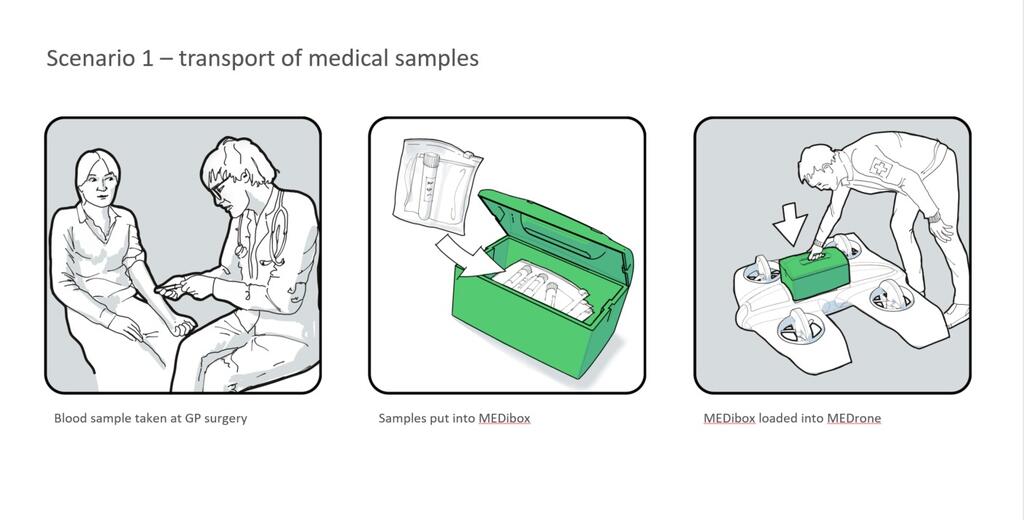 Scenario 1 – transport of medical samples

Blood sample taken at GP surgery

Samples put into MEDibox

MEDibox loaded into MEDrone